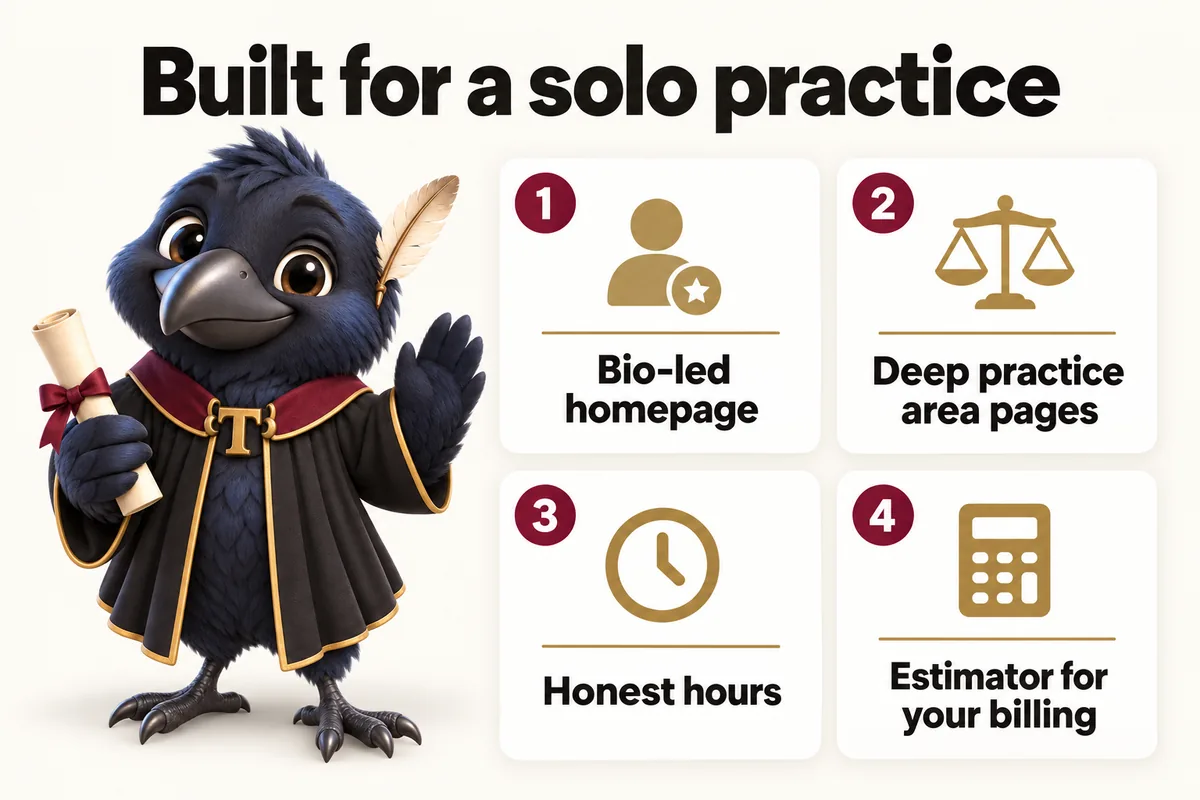 Built for a solo practice

T

1
Bio-led homepage

2
Deep practice area pages

3
Honest hours

4
Estimator for your billing