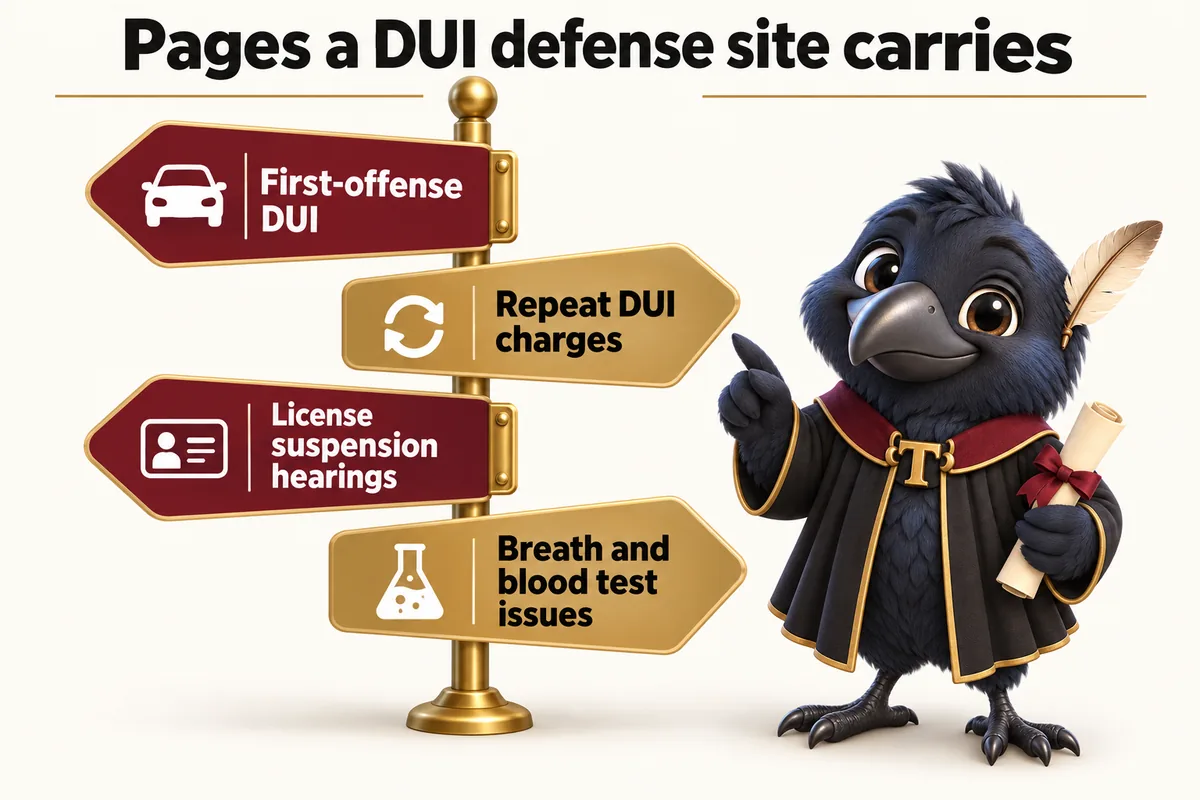 Pages a DUI defense site carries

First-offense DUI

Repeat DUI charges

License suspension hearings

Breath and blood test issues

T